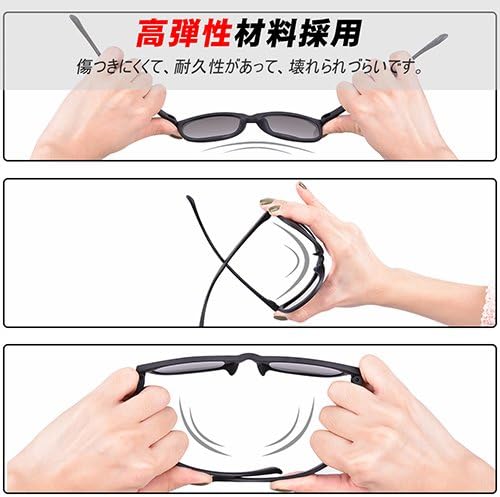 高弾性材料採用

傷つきにくくて、耐久性があって、壊れられづらいです。