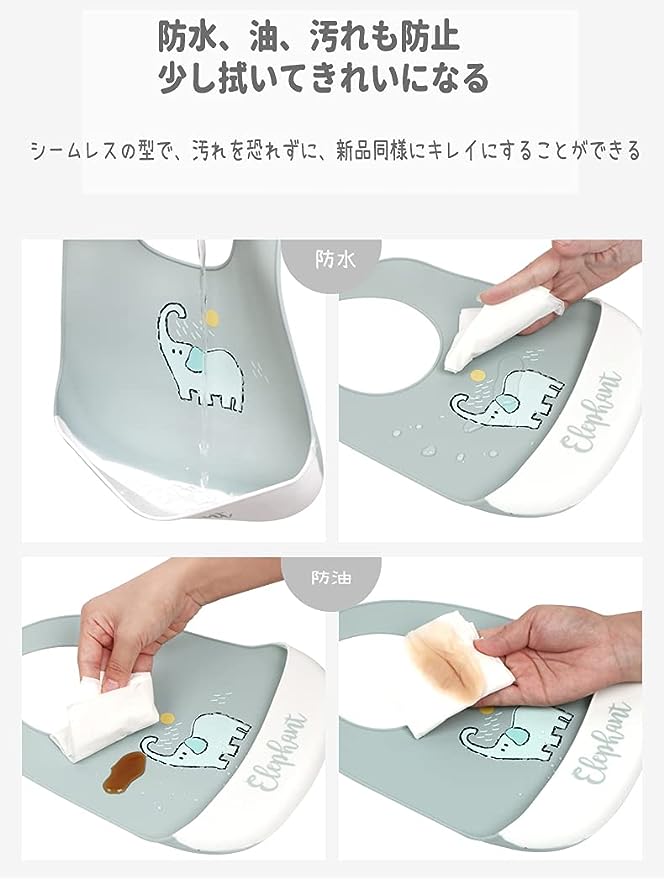 防水、油、汚れも防止
少し拭いてきれいになる

シームレスの型で、汚れを恐れずに、新品同様にキレイにすることができる

防水

Elephant

防油

Elephant

Elephant