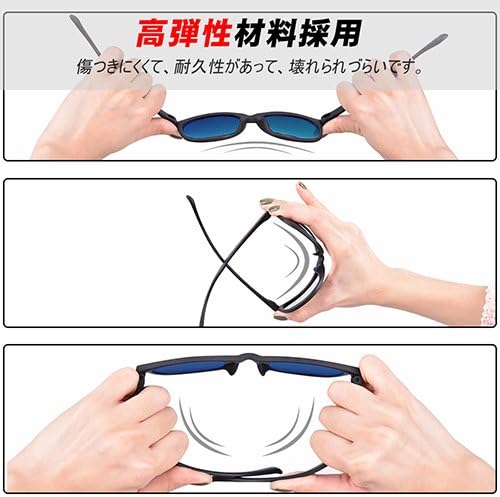 高弾性材料採用

傷つきにくくて、耐久性があって、壊れられづらいです。