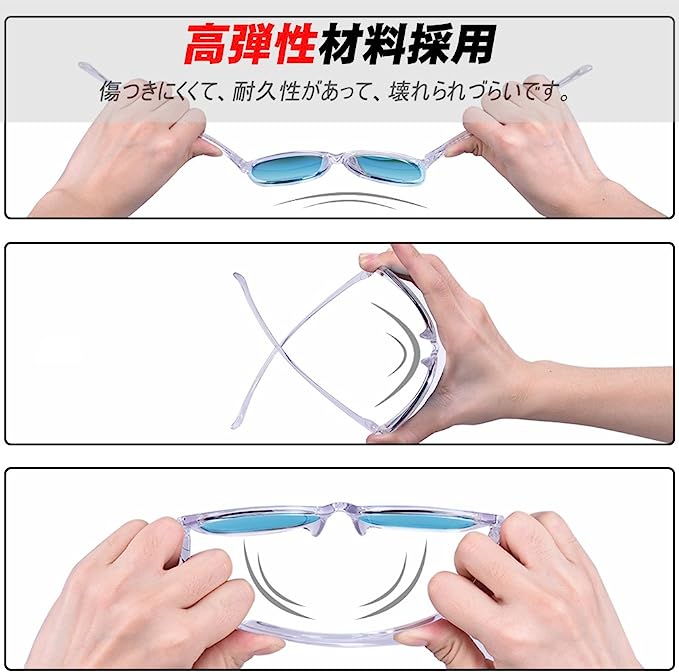 高弾性材料採用

傷つきにくくて、耐久性があって、壊れられづらいです。