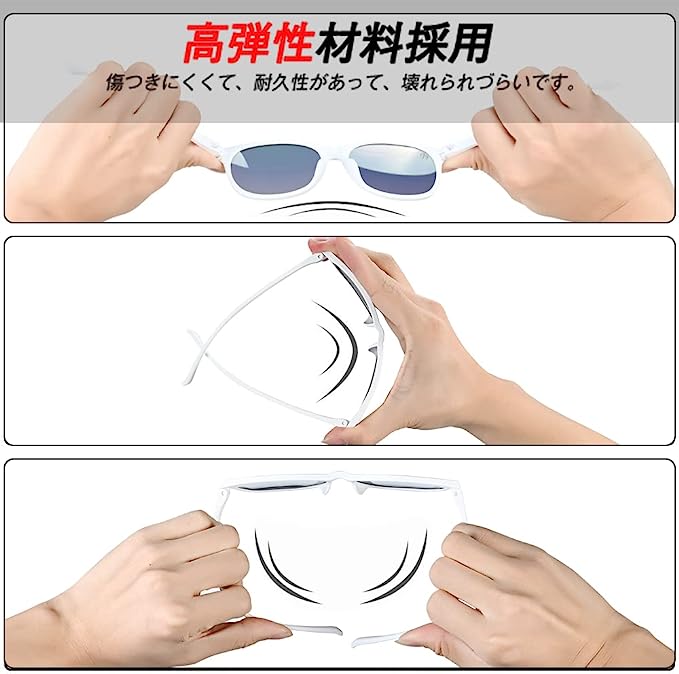 高弾性材料採用
傷つきにくくて、耐久性があって、壊れられづらいです。