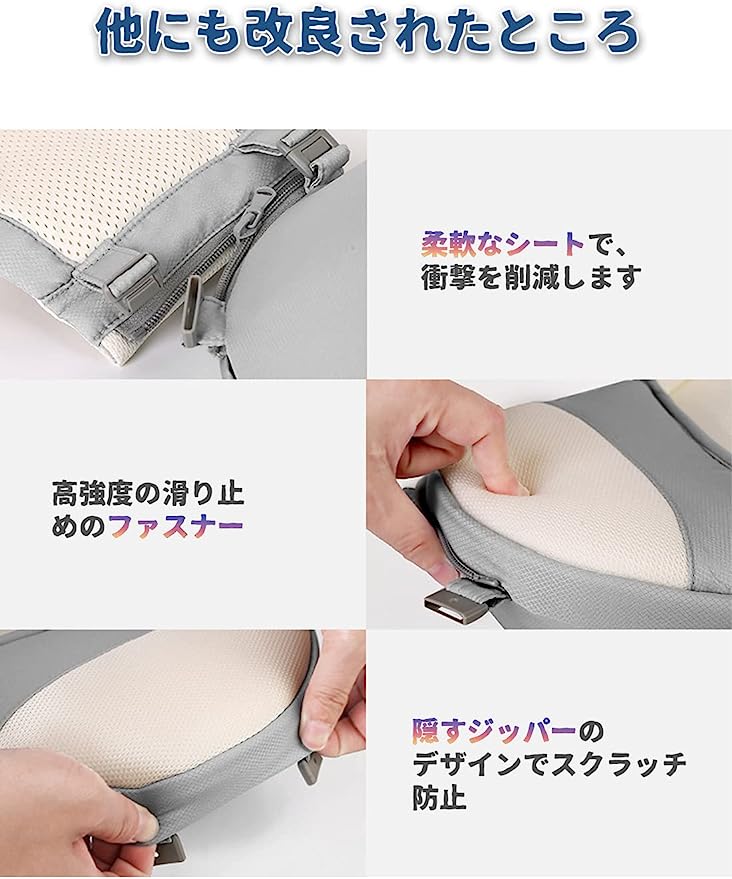 他にも改良されたところ

柔軟なシートで、衝撃を削減します

高強度の滑り止めのファスナー

隠すジッパーのデザインでスクラッチ防止