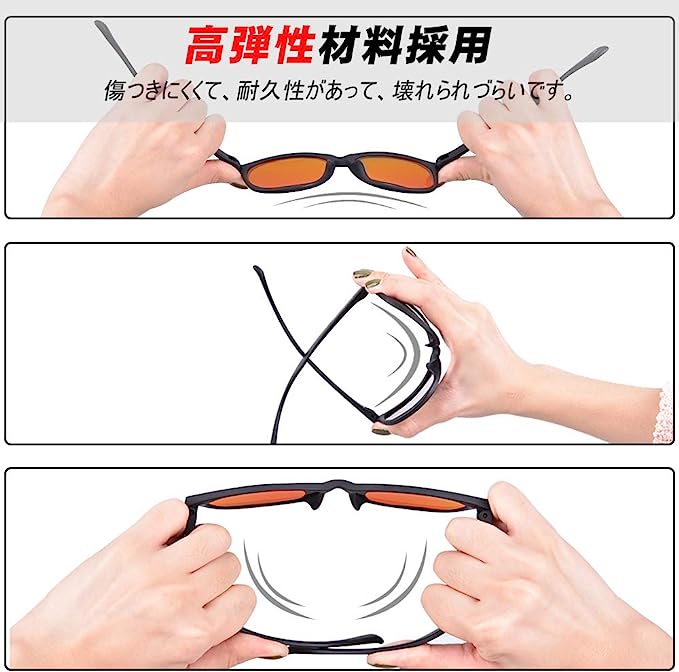 高弾性材料採用

傷つきにくくて、耐久性があって、壊れられづらいです。